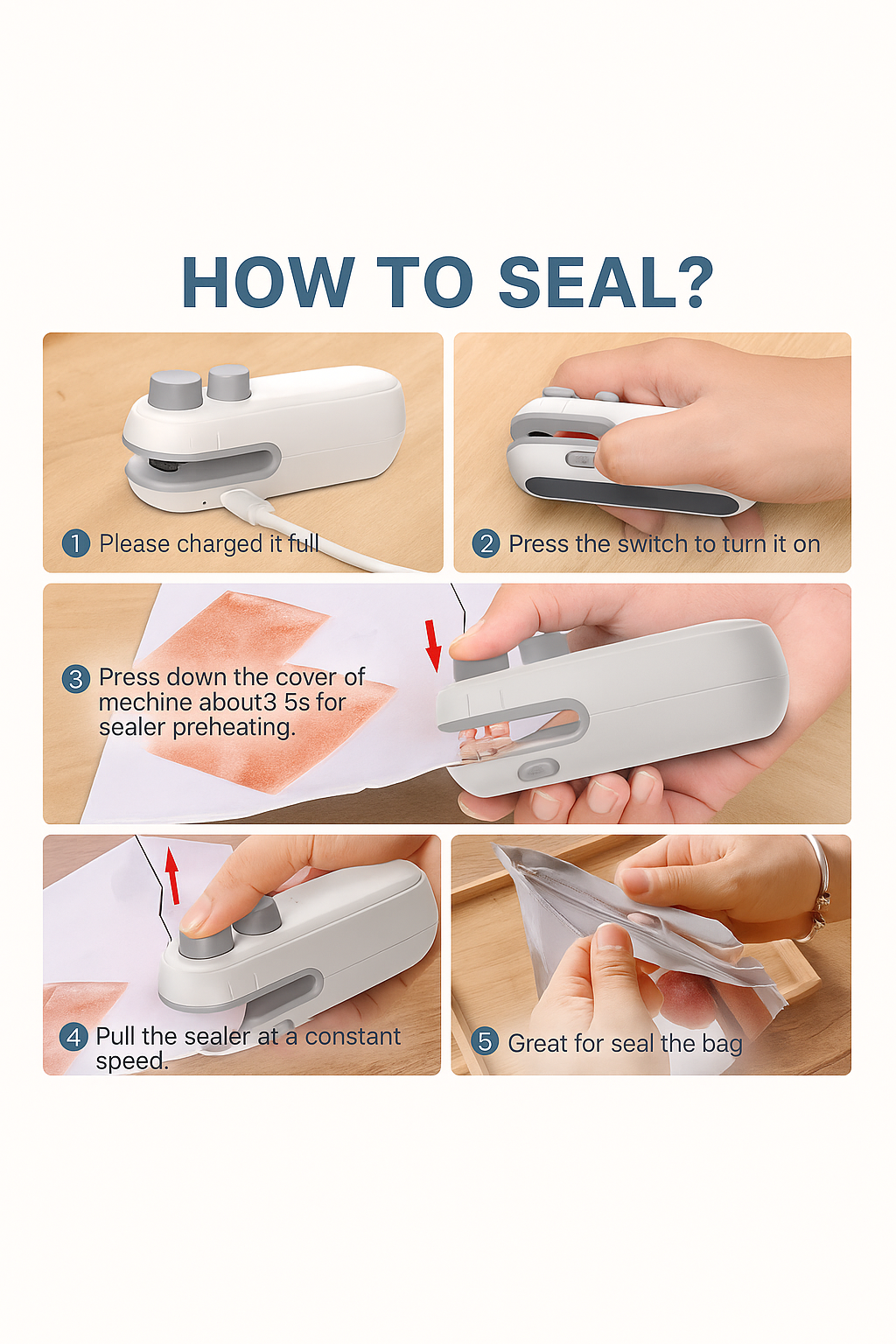 HOW TO SEAL?

1 Please charged it full

2 Press the switch to turn it on

3 Press down the cover of mechine about3 5s for sealer preheating.

4 Pull the sealer at a constant speed.

5 Great for seal the bag