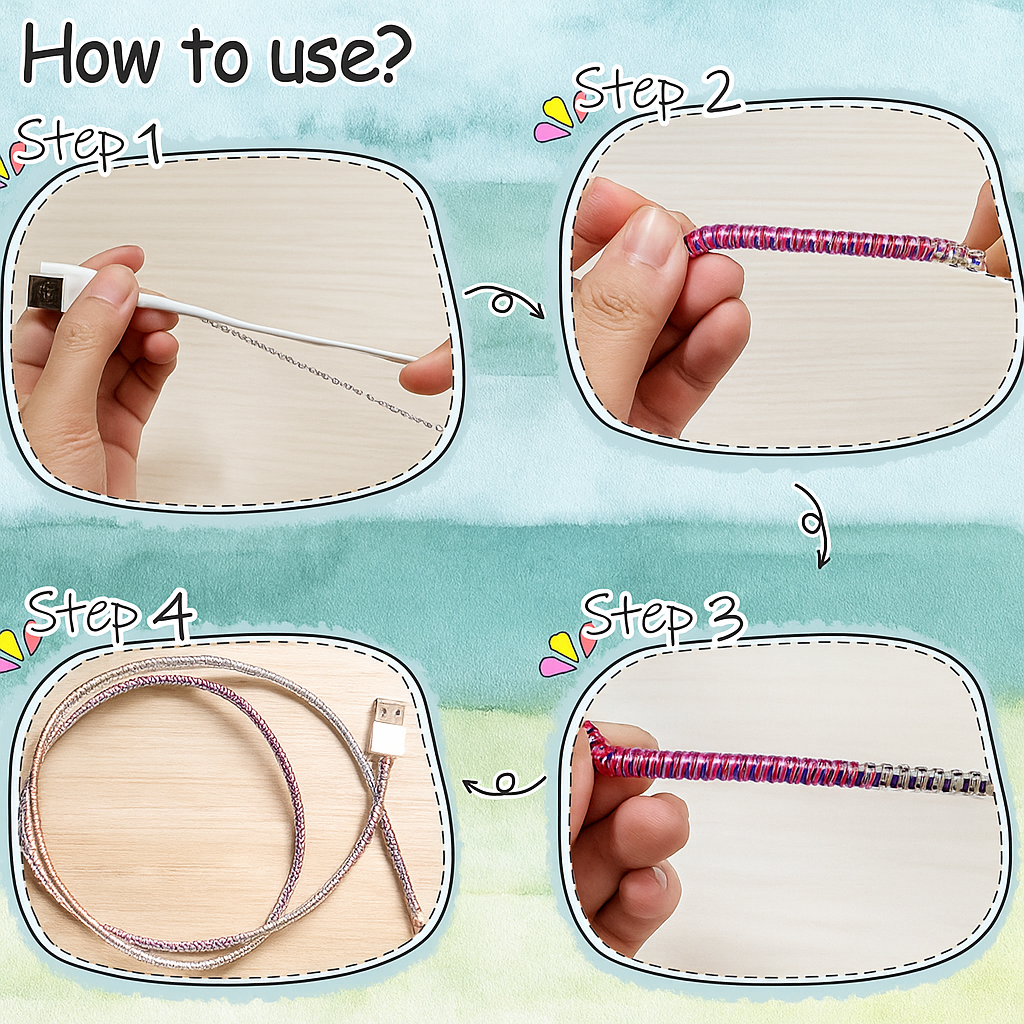 How to use?

Step 1

Step 2

Step 3

Step 4